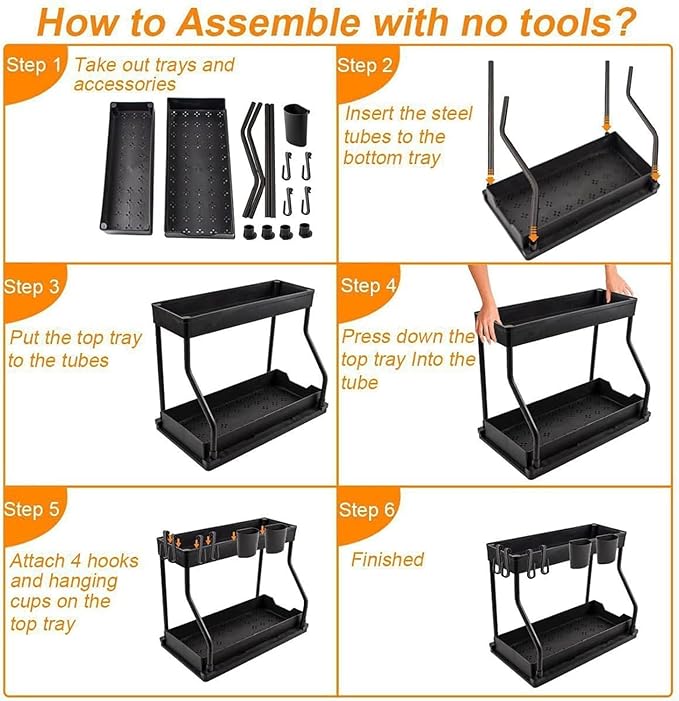 How to Assemble with no tools?

Step 1 Take out trays and accessories

Step 2 Insert the steel tubes to the bottom tray

Step 3 Put the top tray to the tubes

Step 4 Press down the top tray Into the tube

Step 5 Attach 4 hooks and hanging cups on the top tray

Step 6 Finished